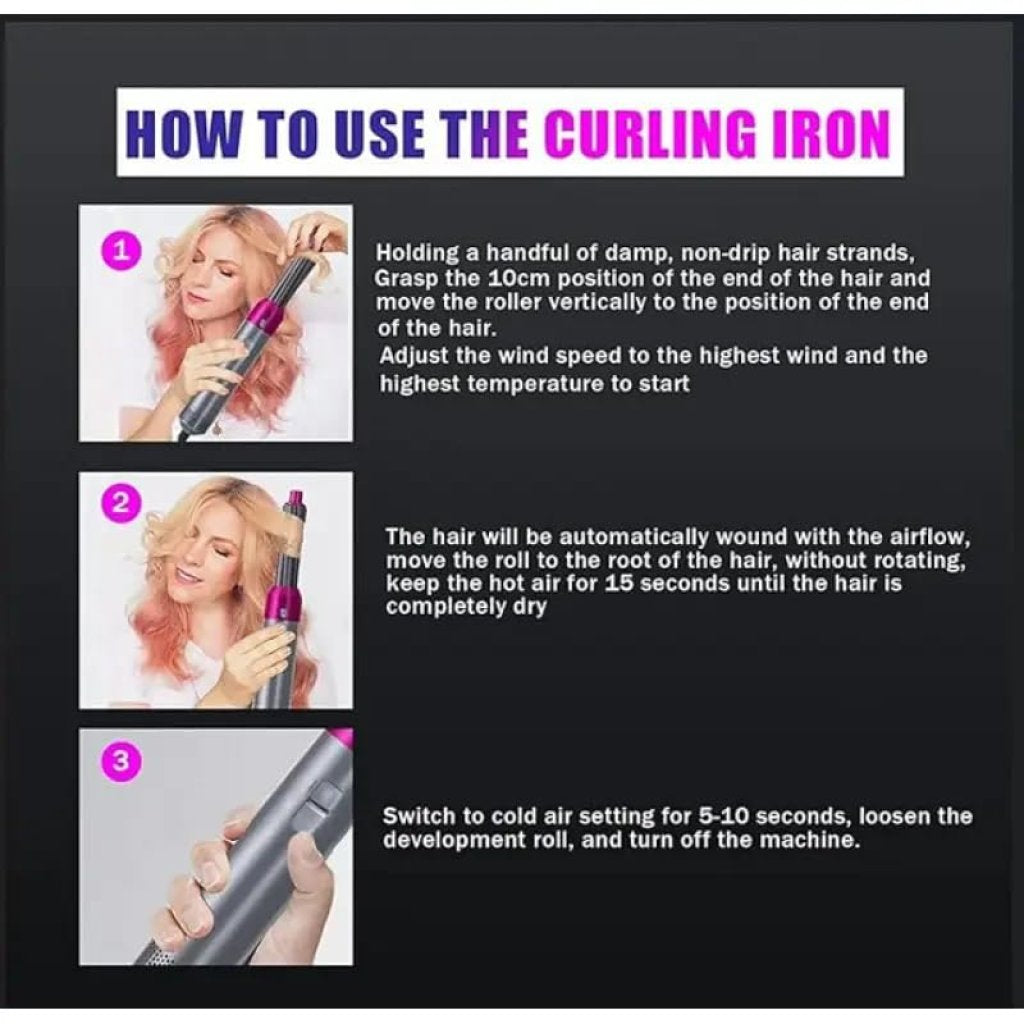 HOW TO USE THE CURLING IRON

1

Holding a handful of damp, non-drip hair strands, Grasp the 10cm position of the end of the hair and move the roller vertically to the position of the end of the hair.
Adjust the wind speed to the highest wind and the highest temperature to start

2

The hair will be automatically wound with the airflow, move the roll to the root of the hair, without rotating, keep the hot air for 15 seconds until the hair is completely dry

3

Switch to cold air setting for 5-10 seconds, loosen the development roll, and turn off the machine.